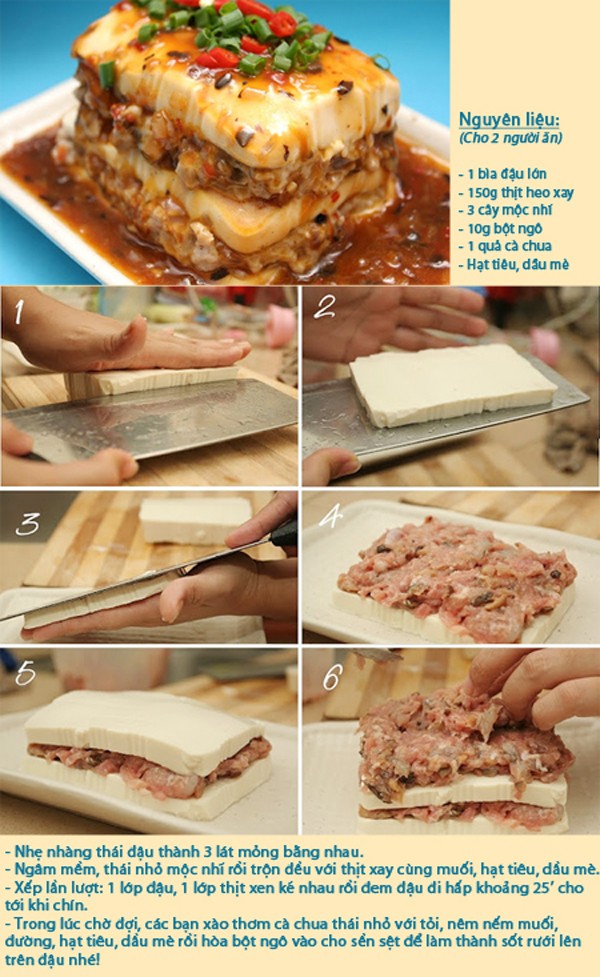 Nguyên liệu:
(Cho 2 người ăn)

- 1 bìa đậu lớn
- 150g thịt heo xay
- 3 cây mộc nhĩ
- 10g bột ngô
- 1 quả cà chua
- Hạt tiêu, dầu mè

1
2
3
4
5
6

- Nhẹ nhàng thái đậu thành 3 lát mỏng bằng nhau.
- Ngâm mềm, thái nhỏ mộc nhĩ rồi trộn đều với thịt xay cùng muối, hạt tiêu, dầu mè.
- Xếp lần lượt: 1 lớp đậu, 1 lớp thịt xen kẽ nhau rồi đem đậu đi hấp khoảng 25' cho tới khi chín.
- Trong lúc chờ đợi, các bạn xào thơm cà chua thái nhỏ với tỏi, nêm nếm muối, đường, hạt tiêu, dầu mè rồi hòa bột ngô vào cho sền sệt để làm thành sốt rưới lên trên đậu nhé!